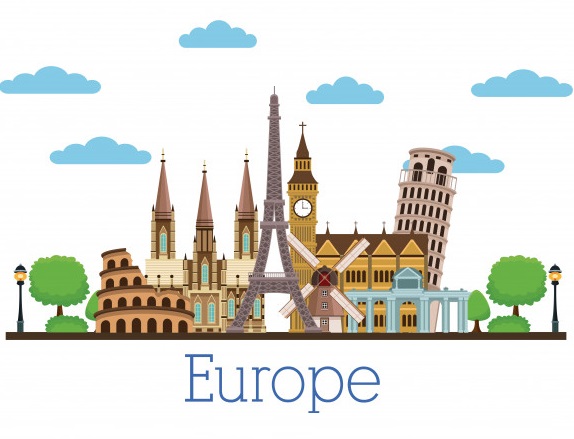 Europe